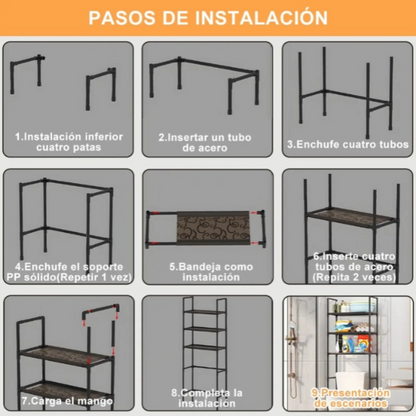 PASOS DE INSTALACIÓN

1.Instalación inferior cuatro patas

2.Insertar un tubo de acero

3.Enchufe cuatro tubos

4.Enchufe el soporte PP sólido(Repetir 1 vez)

5.Bandeja como instalación

6.Inserte cuatro tubos de acero (Repita 2 veces)

7.Carga el mango

8.Completa la instalación

9.Presentación de escenarios