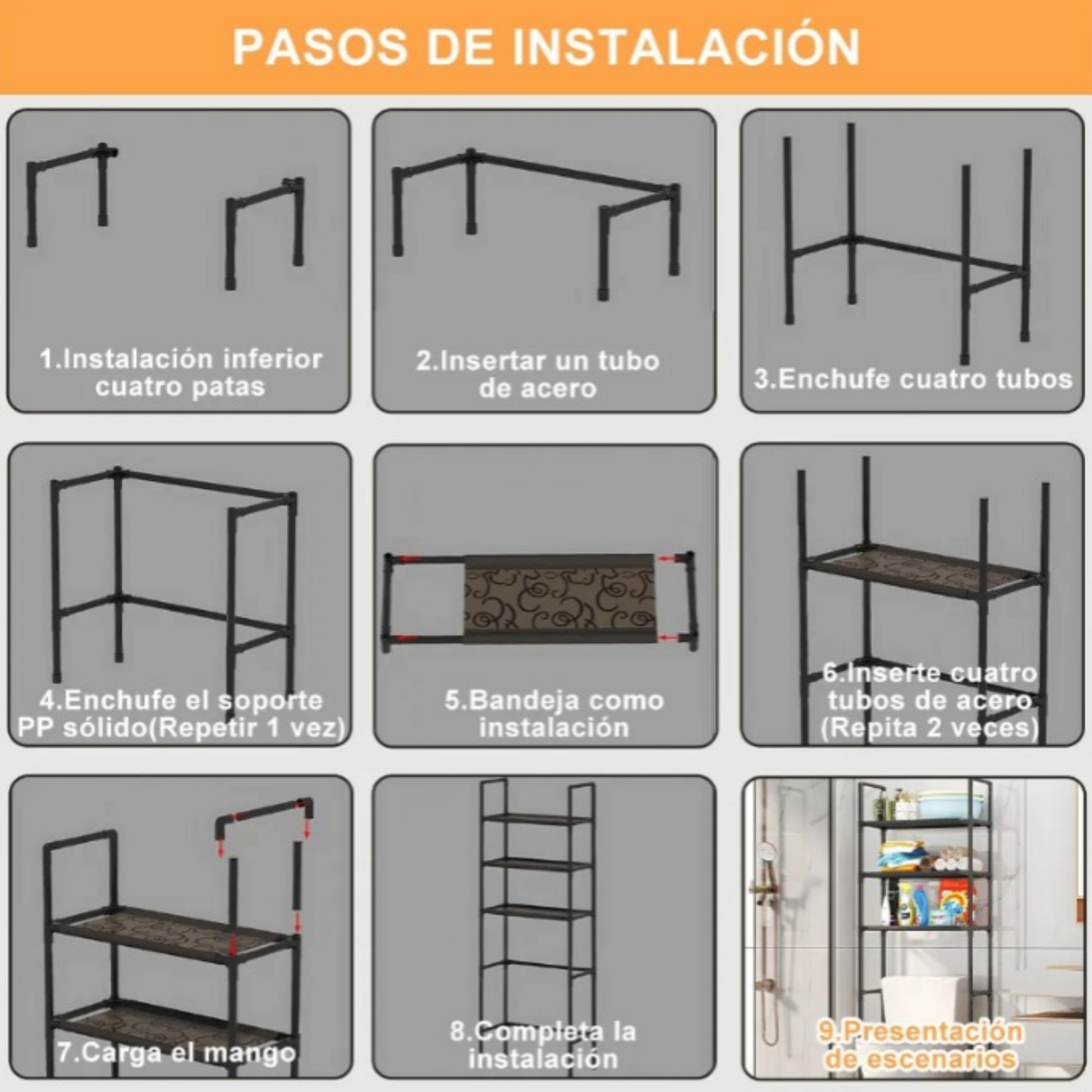 PASOS DE INSTALACIÓN

1.Instalación inferior cuatro patas

2.Insertar un tubo de acero

3.Enchufe cuatro tubos

4.Enchufe el soporte PP sólido(Repetir 1 vez)

5.Bandeja como instalación

6.Inserte cuatro tubos de acero (Repita 2 veces)

7.Carga el mango

8.Completa la instalación

9.Presentación de escenarios