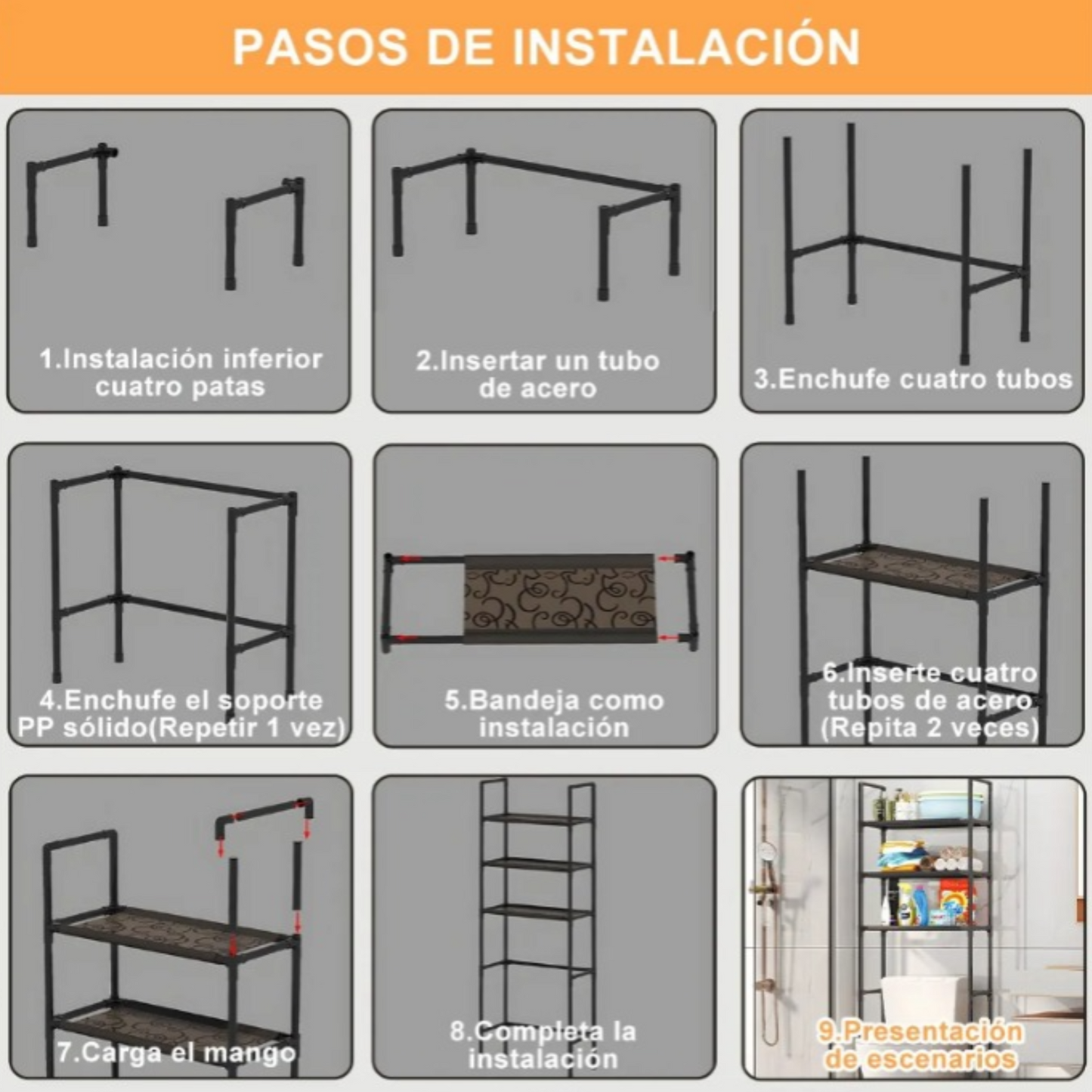 PASOS DE INSTALACIÓN

1.Instalación inferior cuatro patas

2.Insertar un tubo de acero

3.Enchufe cuatro tubos

4.Enchufe el soporte PP sólido(Repetir 1 vez)

5.Bandeja como instalación

6.Inserte cuatro tubos de acero (Repita 2 veces)

7.Carga el mango

8.Completa la instalación

9.Presentación de escenarios