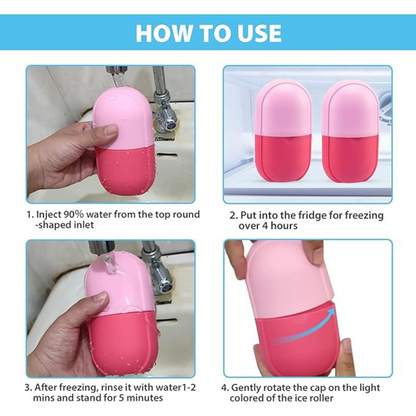 HOW TO USE

1. Inject 90% water from the top round -shaped inlet

2. Put into the fridge for freezing over 4 hours

3. After freezing, rinse it with water1-2 mins and stand for 5 minutes

4. Gently rotate the cap on the light colored of the ice roller